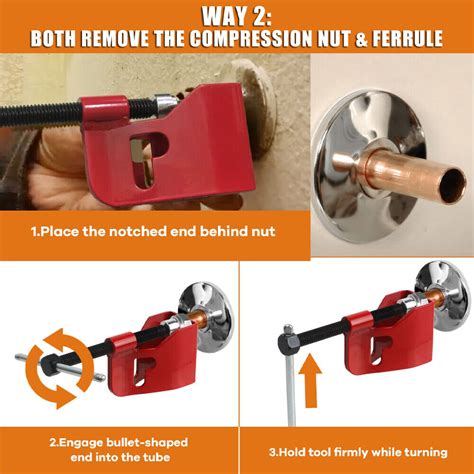 WAY 2:
BOTH REMOVE THE COMPRESSION NUT & FERRULE

1.Place the notched end behind nut

2.Engage bullet-shaped end into the tube

3.Hold tool firmly while turning