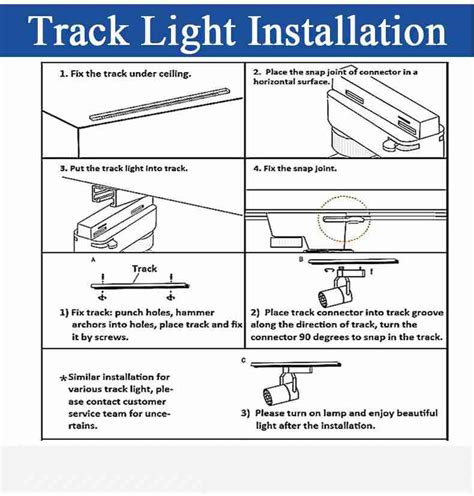 Track Light Installation

1. Fix the track under ceiling.

2. Place the snap joint of connector in a horizontal surface.

3. Put the track light into track.

4. Fix the snap joint.

A

Track

1) Fix track: punch holes, hammer archors into holes, place track and fix it by screws.

B

2) Place track connector into track groove along the direction of track, turn the connector 90 degrees to snap in the track.

*Similar installation for various track light, please contact customer service team for uncertains.

C

3) Please turn on lamp and enjoy beautiful light after the installation.