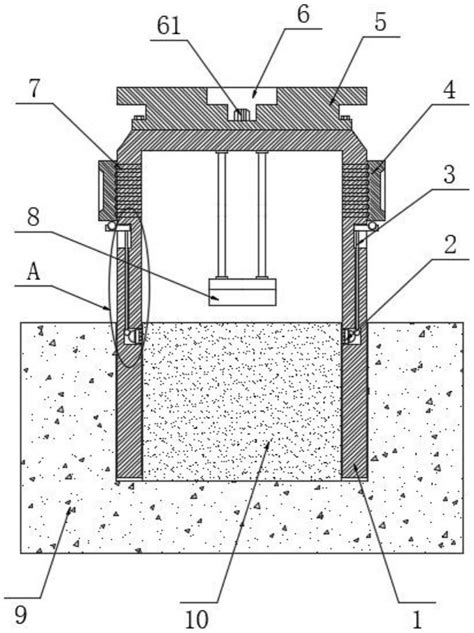 61
6
5
7
4
3
8
2
A
9
10
1