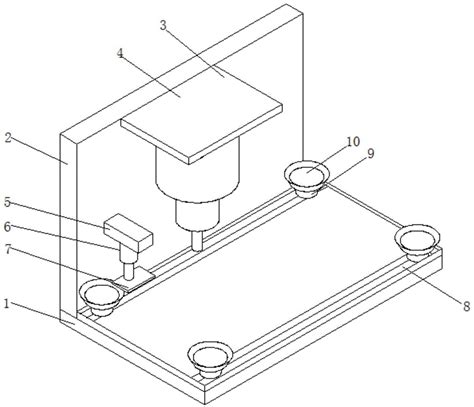 3
4
2
10
9
5
6
7
1
8