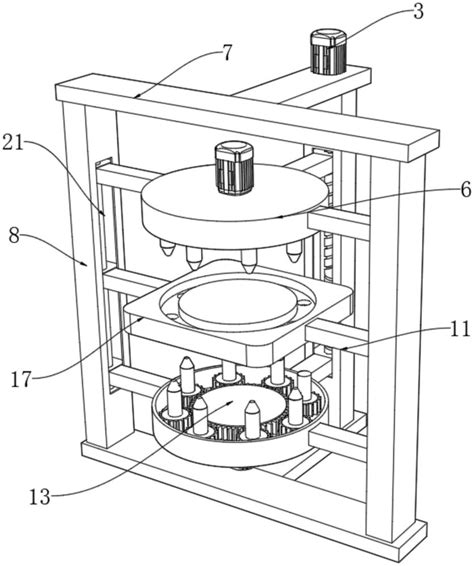 3
7
21
6
8
11
17
13