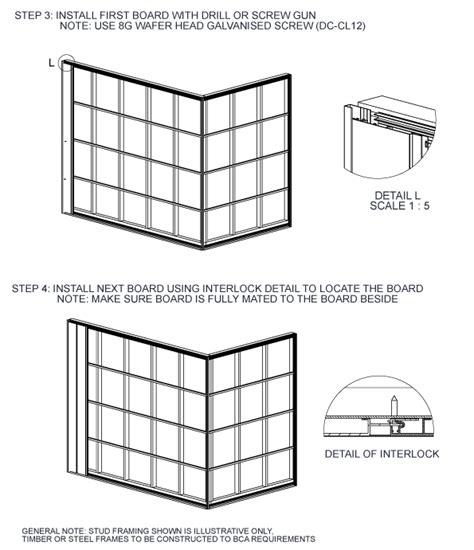 STEP 3: INSTALL FIRST BOARD WITH DRILL OR SCREW GUN
NOTE: USE 8G WAFER HEAD GALVANISED SCREW (DC-CL12)

L

DETAIL L
SCALE 1 : 5

STEP 4: INSTALL NEXT BOARD USING INTERLOCK DETAIL TO LOCATE THE BOARD
NOTE: MAKE SURE BOARD IS FULLY MATED TO THE BOARD BESIDE

DETAIL OF INTERLOCK

GENERAL NOTE: STUD FRAMING SHOWN IS ILLUSTRATIVE ONLY,
TIMBER OR STEEL FRAMES TO BE CONSTRUCTED TO BCA REQUIREMENTS