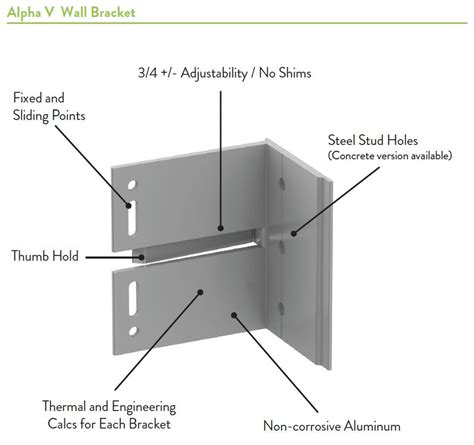 Alpha V Wall Bracket

3/4 +/- Adjustability / No Shims

Fixed and Sliding Points

Steel Stud Holes
(Concrete version available)

Thumb Hold

Thermal and Engineering Calcs for Each Bracket

Non-corrosive Aluminum