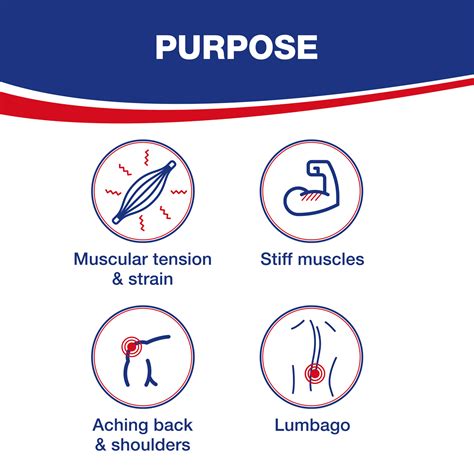 PURPOSE

Muscular tension & strain

Stiff muscles

Aching back & shoulders

Lumbago