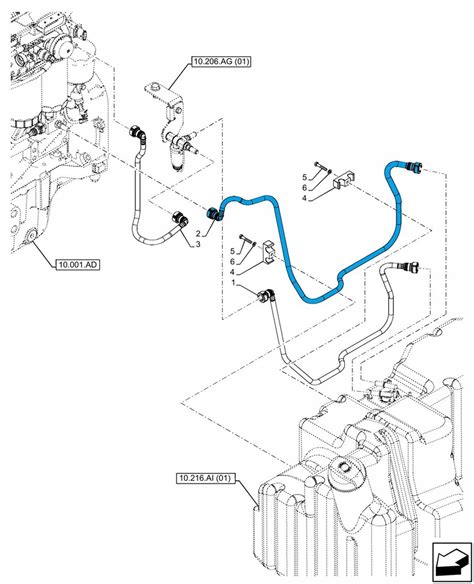 10.206.AG (01)
5
6
4
2
3
5
6
4
1
10.001.AD
10.216.AI (01)