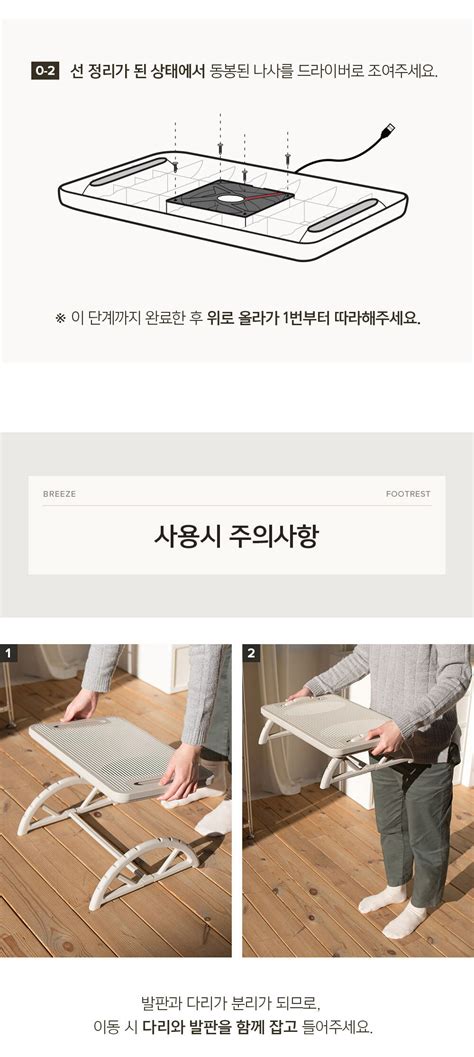 0-2 선 정리가 된 상태에서 동봉된 나사를 드라이버로 조여주세요.

※ 이 단계까지 완료한 후 위로 올라가 1번부터 따라해주세요.

BREEZE

FOOTREST

사용시 주의사항

1

2

발판과 다리가 분리가 되므로,
이동 시 다리와 발판을 함께 잡고 들어주세요.