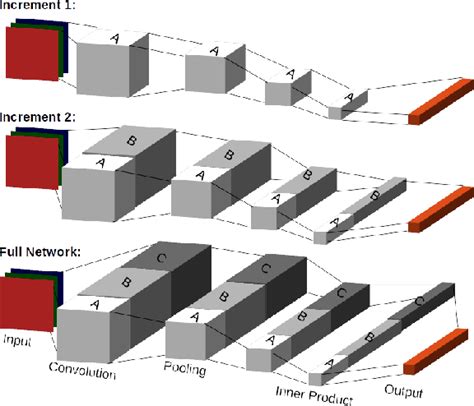 Increment 1:

A

A

A

A

Increment 2:

B

A

B

A

B

A

B

A

Full Network:

C

B

A

C

B

A

C

B

A

C

B

A

Input

Convolution

Pooling

Inner Product

Output