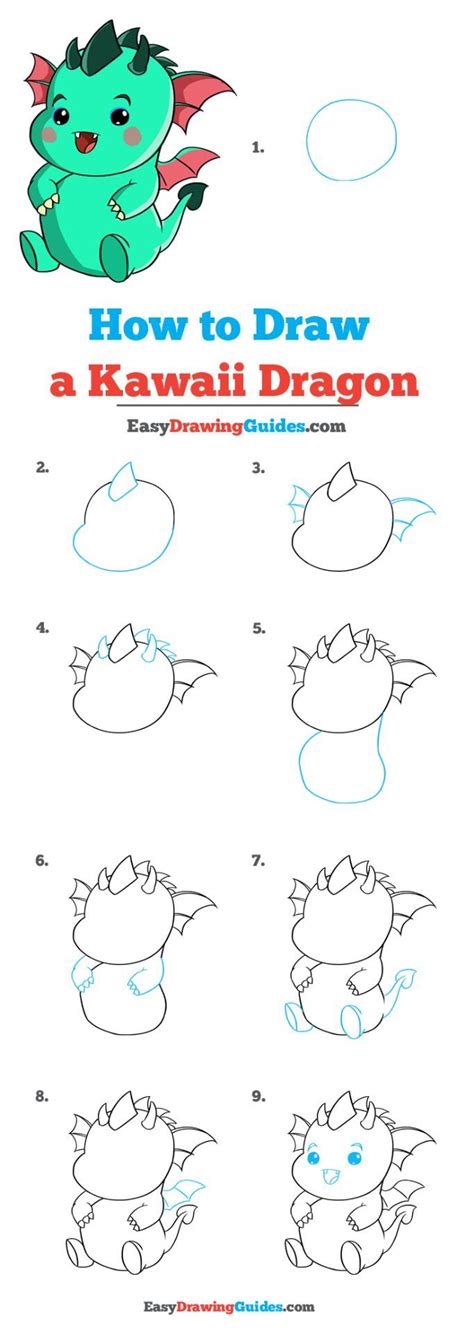 1.

How to Draw
a Kawaii Dragon

EasyDrawingGuides.com

2.

3.

4.

5.

6.

7.

8.

9.

EasyDrawingGuides.com