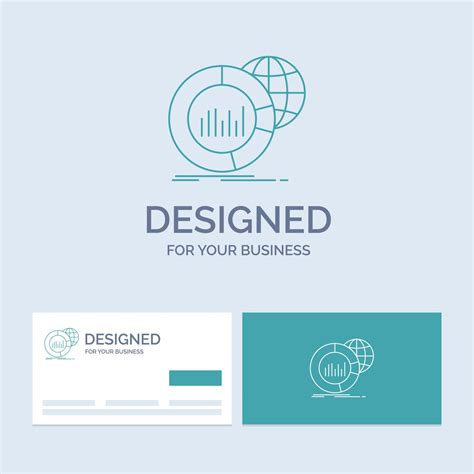 DESIGNED
FOR YOUR BUSINESS

DESIGNED
FOR YOUR BUSINESS