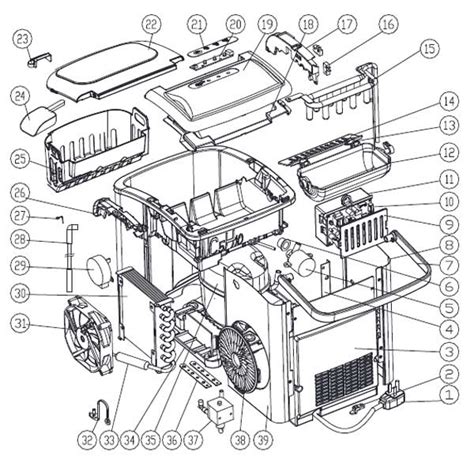 23
22
21
20
19
18
17
16
15
14
13
12
11
10
9
8
7
6
5
4
3
2
1
24
25
26
27
28
29
30
31
32
33
34
35
36
37
38
39