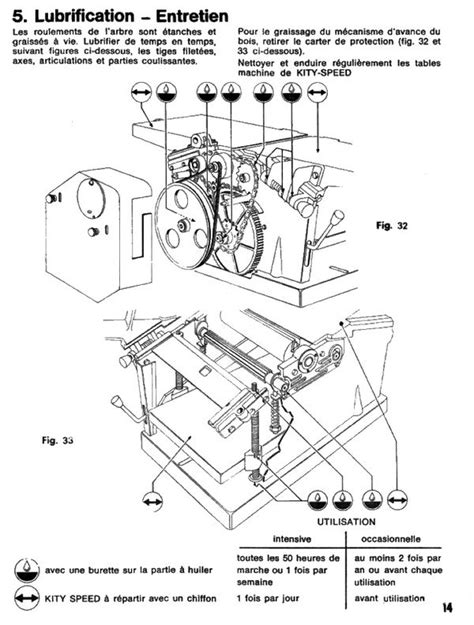 5. Lubrification – Entretien

Les roulements de l'arbre sont étanches et graissés à vie. Lubrifier de temps en temps, suivant figures ci-dessous, les tiges filetées, axes, articulations et parties coulissantes.

Pour le graissage du mécanisme d'avance du bois, retirer le carter de protection (fig. 32 et 33 ci-dessous).

Nettoyer et enduire régulièrement les tables machine de KITY-SPEED

Fig. 32

Fig. 33

UTILISATION

| | intensive | occasionnelle |
|---|---|---|
| avec une burette sur la partie à huiler | toutes les 50 heures de marche ou 1 fois par semaine | au moins 2 fois par an ou avant chaque utilisation |
| KITY SPEED à répartir avec un chiffon | 1 fois par jour | avant utilisation |

14