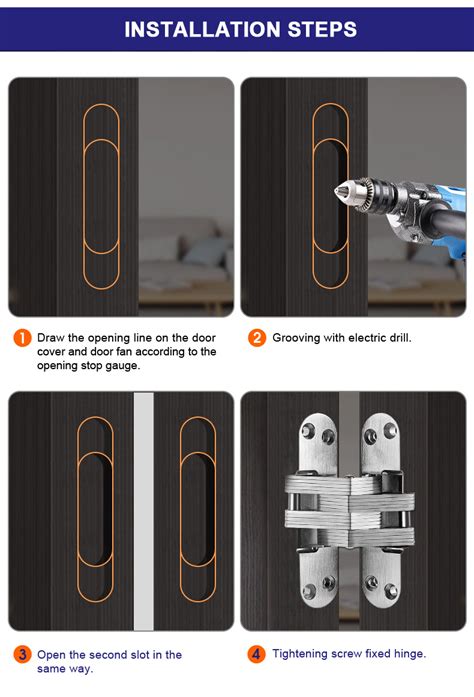 INSTALLATION STEPS

1 Draw the opening line on the door cover and door fan according to the opening stop gauge.

2 Grooving with electric drill.

3 Open the second slot in the same way.

4 Tightening screw fixed hinge.