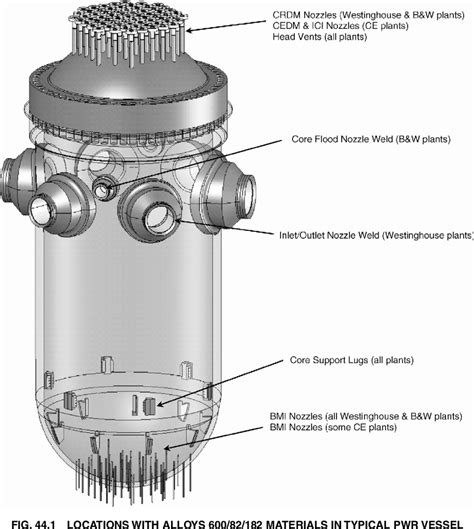 CRDM Nozzles (Westinghouse & B&W plants)
CEDM & ICI Nozzles (CE plants)
Head Vents (all plants)

Core Flood Nozzle Weld (B&W plants)

Inlet/Outlet Nozzle Weld (Westinghouse plants)

Core Support Lugs (all plants)

BMI Nozzles (all Westinghouse & B&W plants)
BMI Nozzles (some CE plants)

FIG. 44.1 LOCATIONS WITH ALLOYS 600/82/182 MATERIALS IN TYPICAL PWR VESSEL