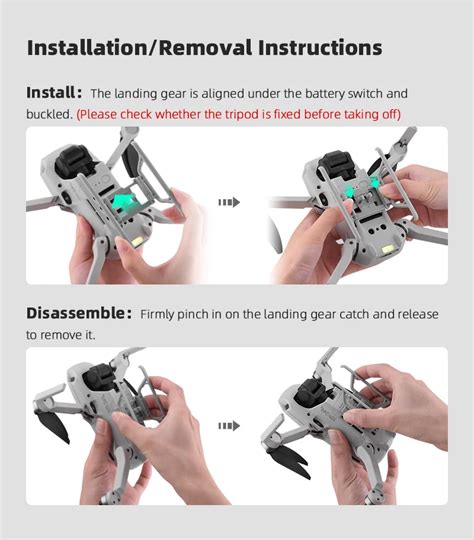 Installation/Removal Instructions

Install: The landing gear is aligned under the battery switch and buckled. (Please check whether the tripod is fixed before taking off)

Disassemble: Firmly pinch in on the landing gear catch and release to remove it.