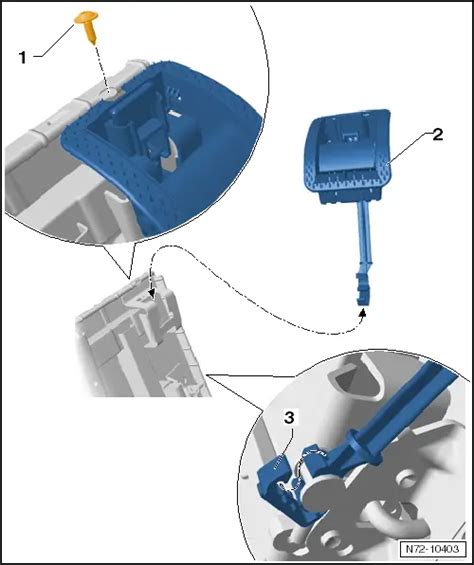 1
2
3
N72-10403