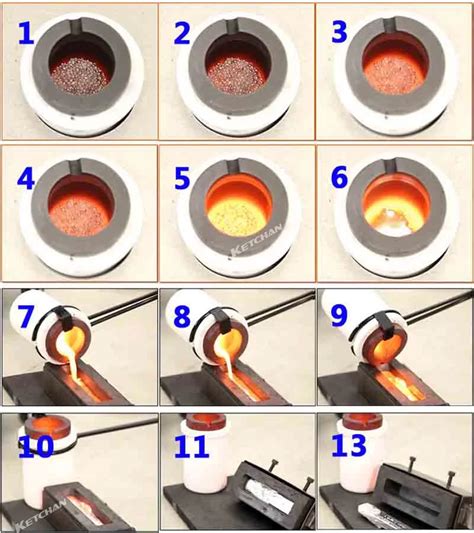 1
2
3
4
5
KETCHAN
6
7
8
9
10
KETCHAN
11
13