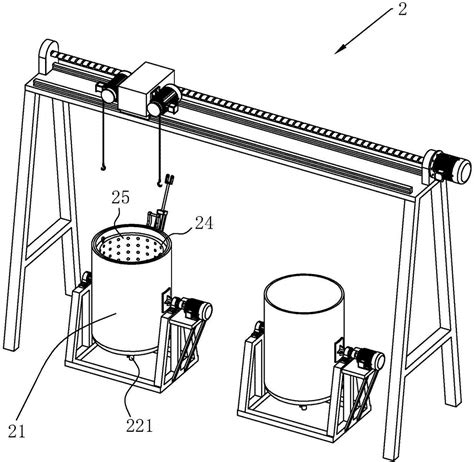 2
25
24
21
221