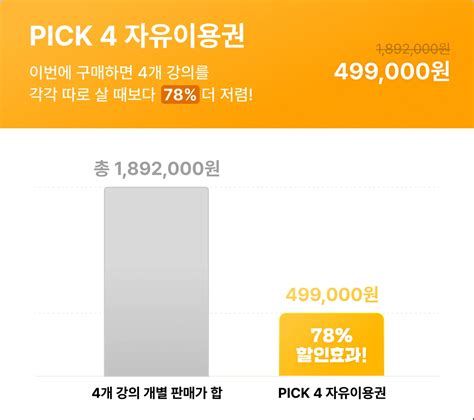 PICK 4 자유이용권

이번에 구매하면 4개 강의를 각각 따로 살 때보다 78% 더 저렴!

1,892,000원
499,000원

총 1,892,000원

499,000원

78%
할인효과!

4개 강의 개별 판매가 합

PICK 4 자유이용권