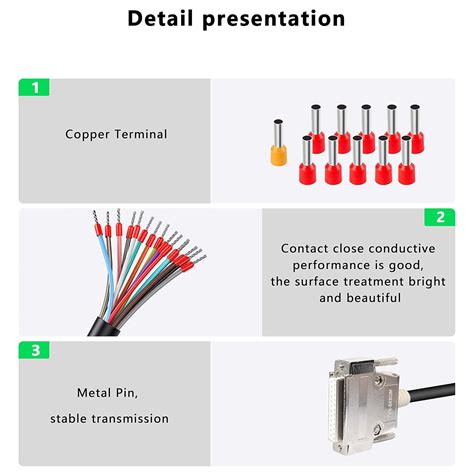 Detail presentation

1

Copper Terminal

2

Contact close conductive performance is good, the surface treatment bright and beautiful

3

Metal Pin, stable transmission