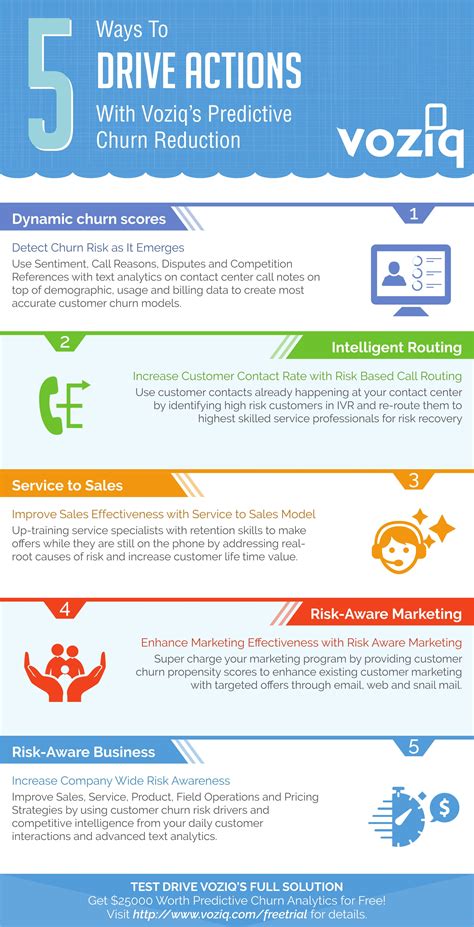 5 Ways To DRIVE ACTIONS With Voziq's Predictive Churn Reduction

voziq

Dynamic churn scores

1

Detect Churn Risk as It Emerges

Use Sentiment, Call Reasons, Disputes and Competition References with text analytics on contact center call notes on top of demographic, usage and billing data to create most accurate customer churn models.

2

Intelligent Routing

Increase Customer Contact Rate with Risk Based Call Routing

Use customer contacts already happening at your contact center by identifying high risk customers in IVR and re-route them to highest skilled service professionals for risk recovery

Service to Sales

3

Improve Sales Effectiveness with Service to Sales Model

Up-training service specialists with retention skills to make offers while they are still on the phone by addressing real-root causes of risk and increase customer life time value.

4

Risk-Aware Marketing

Enhance Marketing Effectiveness with Risk Aware Marketing

Super charge your marketing program by providing customer churn propensity scores to enhance existing customer marketing with targeted offers through email, web and snail mail.

Risk-Aware Business

5

Increase Company Wide Risk Awareness

Improve Sales, Service, Product, Field Operations and Pricing Strategies by using customer churn risk drivers and competitive intelligence from your daily customer interactions and advanced text analytics.

TEST DRIVE VOZIQ'S FULL SOLUTION

Get $25000 Worth Predictive Churn Analytics for Free!

Visit http://www.voziq.com/freetrial for details.