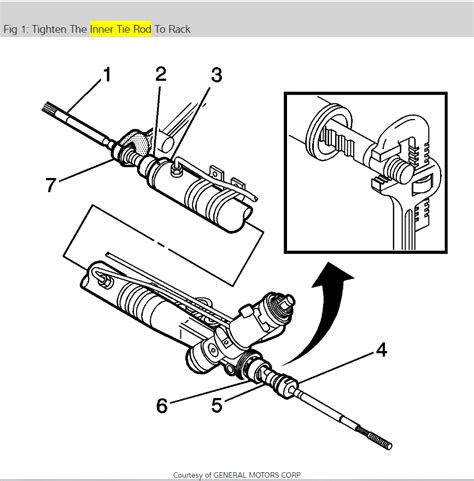 Fig 1: Tighten The Inner Tie Rod To Rack

1
2
3
7
4
6
5

Courtesy of GENERAL MOTORS CORP.