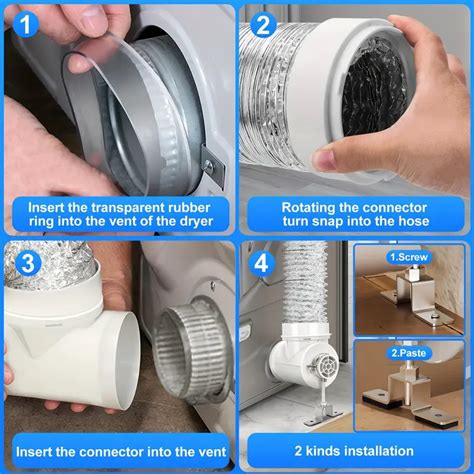 1
Insert the transparent rubber ring into the vent of the dryer

2
Rotating the connector turn snap into the hose

3
Insert the connector into the vent

4
1.Screw
2.Paste
2 kinds installation