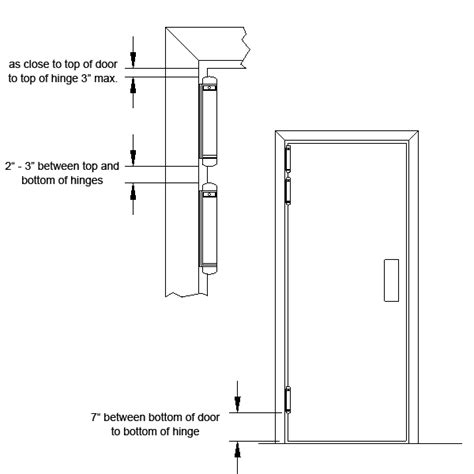 as close to top of door to top of hinge 3" max.

2" - 3" between top and bottom of hinges

7" between bottom of door to bottom of hinge