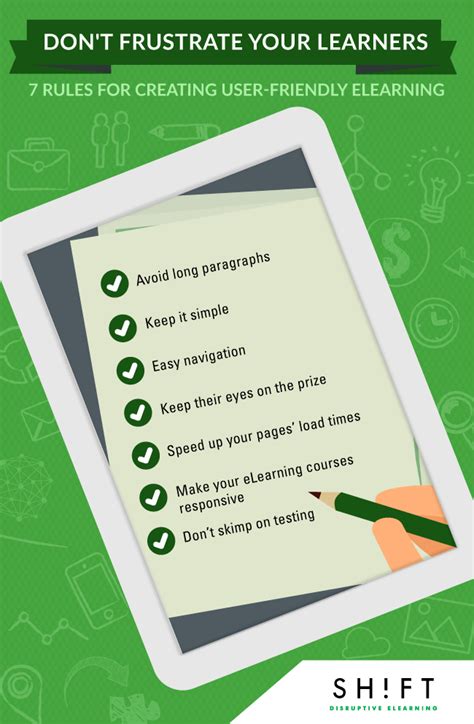 DON'T FRUSTRATE YOUR LEARNERS

7 RULES FOR CREATING USER-FRIENDLY ELEARNING

Avoid long paragraphs

Keep it simple

Easy navigation

Keep their eyes on the prize

Speed up your pages' load times

Make your eLearning courses responsive

Don't skimp on testing

SH!FT
DISRUPTIVE ELEARNING