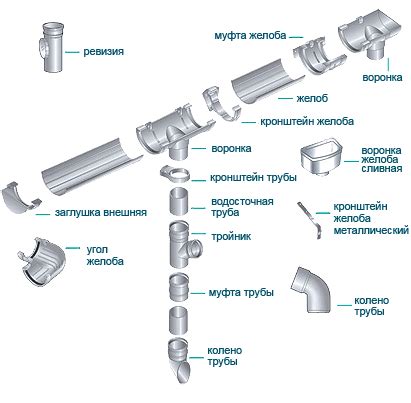 ревизия

муфта желоба

воронка

желоб

кронштейн желоба

воронка

воронка желоба сливная

кронштейн трубы

водосточная труба

заглушка внешняя

кронштейн желоба металлический

тройник

угол желоба

муфта трубы

колено трубы

колено трубы