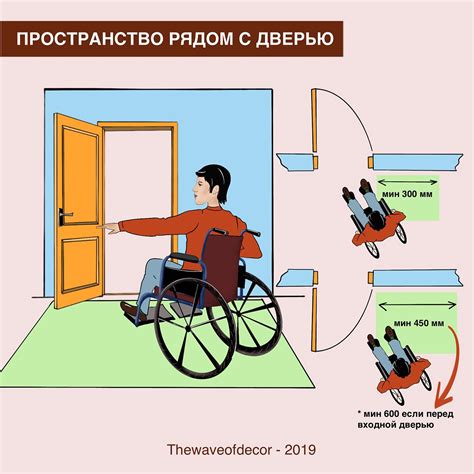 ПРОСТРАНСТВО РЯДОМ С ДВЕРЬЮ

мин 300 мм

мин 450 мм

* мин 600 если перед входной дверью

Thewaveofdecor - 2019