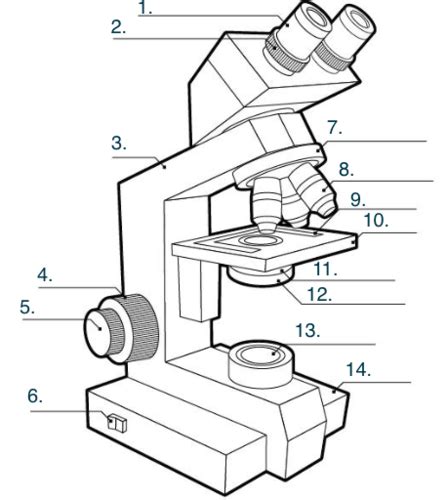 1.
2.
3.
4.
5.
6.
7.
8.
9.
10.
11.
12.
13.
14.