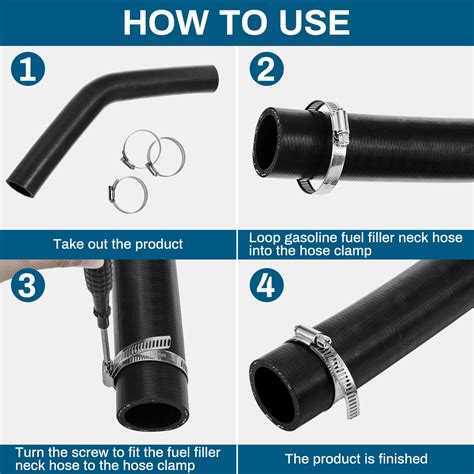 HOW TO USE

1

Take out the product

2

Loop gasoline fuel filler neck hose into the hose clamp

3

Turn the screw to fit the fuel filler neck hose to the hose clamp

4

The product is finished