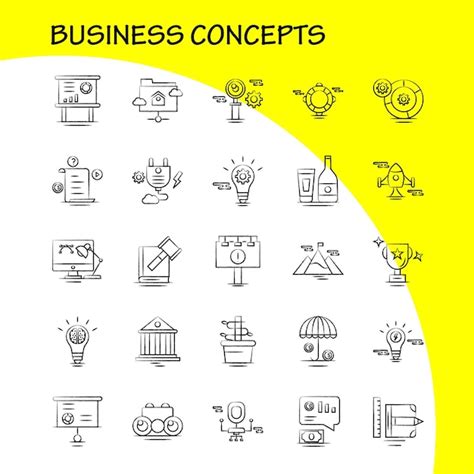 BUSINESS CONCEPTS