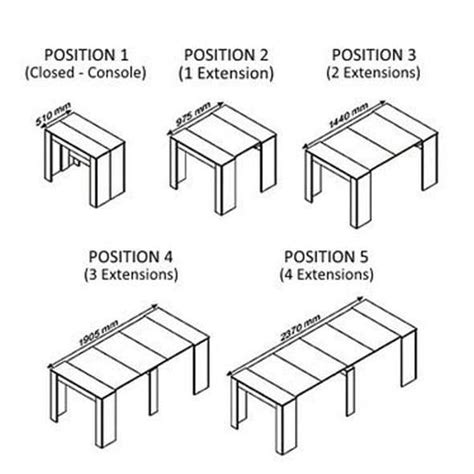 POSITION 1
(Closed - Console)

510 mm

POSITION 2
(1 Extension)

975 mm

POSITION 3
(2 Extensions)

1440 mm

POSITION 4
(3 Extensions)

1905 mm

POSITION 5
(4 Extensions)

2370 mm