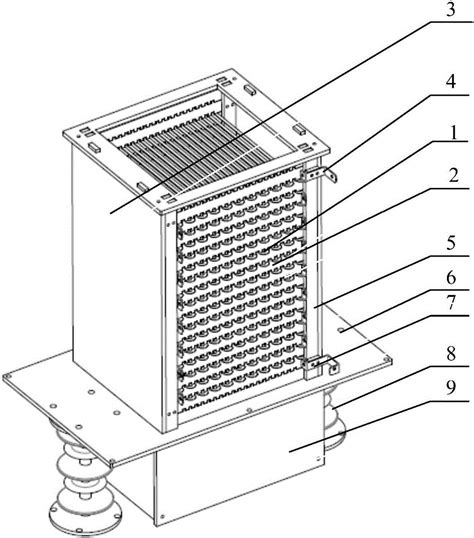 3
4
1
2
5
6
7
8
9