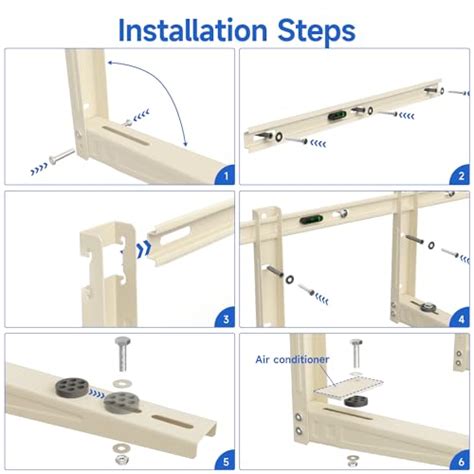 Installation Steps

1

2

3

4

5

Air conditioner

6