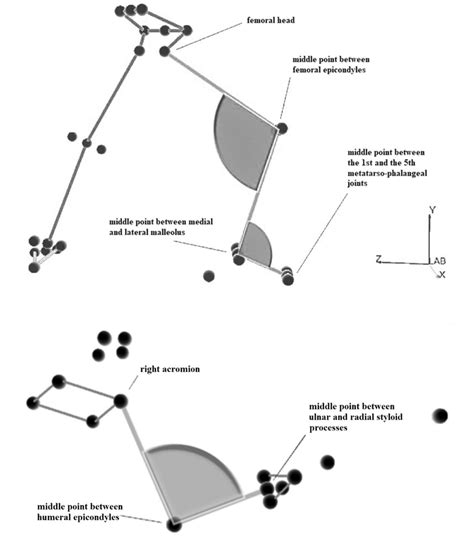 femoral head

middle point between femoral epicondyles

middle point between the 1st and the 5th metatarso-phalangeal joints

middle point between medial and lateral malleolus

Y

Z

LAB

X

right acromion

middle point between ulnar and radial styloid processes

middle point between humeral epicondyles