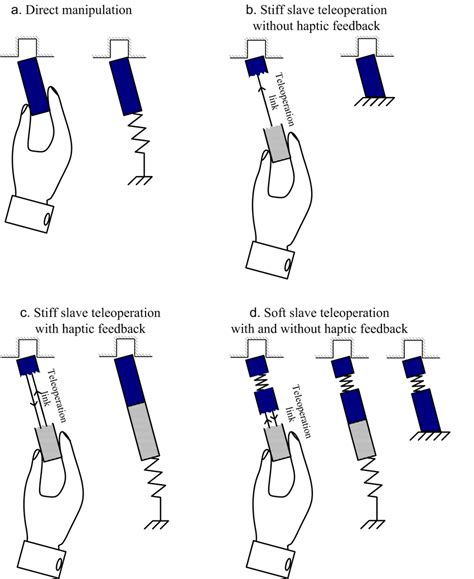 a. Direct manipulation

b. Stiff slave teleoperation without haptic feedback

Teleoperation link

c. Stiff slave teleoperation with haptic feedback

Teleoperation link

d. Soft slave teleoperation with and without haptic feedback

Teleoperation link