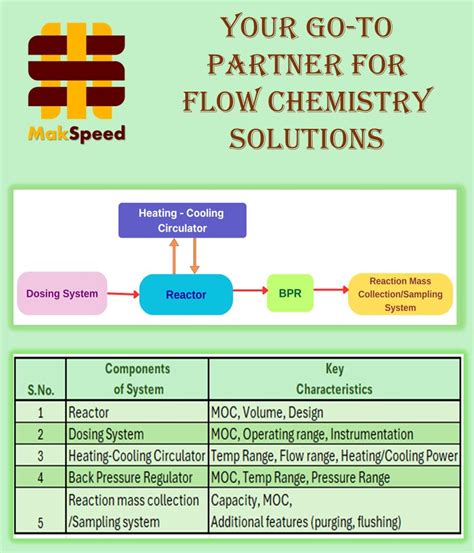 MakSpeed

YOUR GO-TO PARTNER FOR FLOW CHEMISTRY SOLUTIONS

Heating - Cooling Circulator

Dosing System

Reactor

BPR

Reaction Mass Collection/Sampling System

| S.No. | Components of System | Key Characteristics |
|---|---|---|
| 1 | Reactor | MOC, Volume, Design |
| 2 | Dosing System | MOC, Operating range, Instrumentation |
| 3 | Heating-Cooling Circulator | Temp Range, Flow range, Heating/Cooling Power |
| 4 | Back Pressure Regulator | MOC, Temp Range, Pressure Range |
| 5 | Reaction mass collection /Sampling system | Capacity, MOC, Additional features (purging, flushing) |