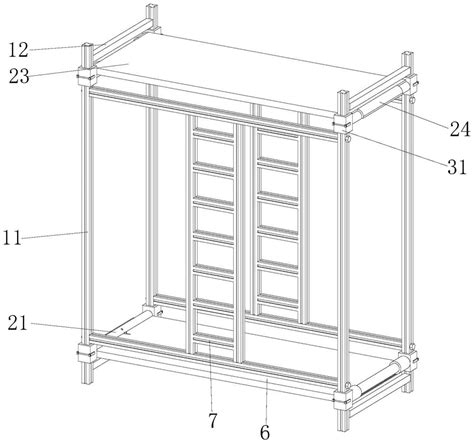 12
23
24
31
11
21
7
6