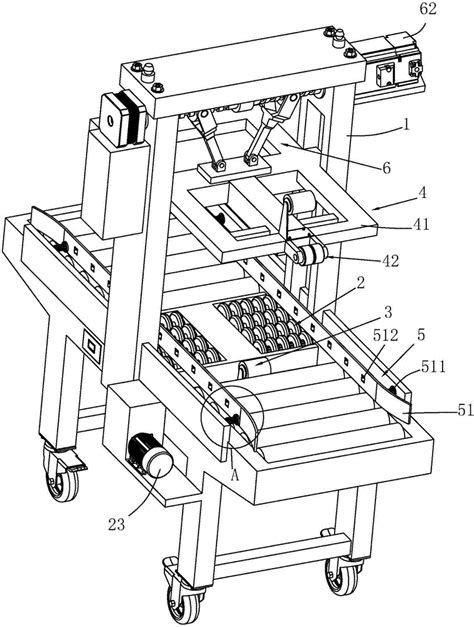 62
1
6
4
41
42
2
3
512
5
511
51
A
23