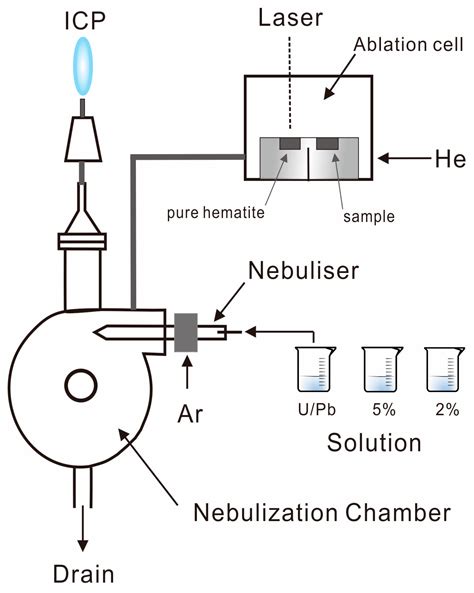 ICP

Laser

Ablation cell

He

pure hematite

sample

Nebuliser

Ar

U/Pb

5%

2%

Solution

Nebulization Chamber

Drain