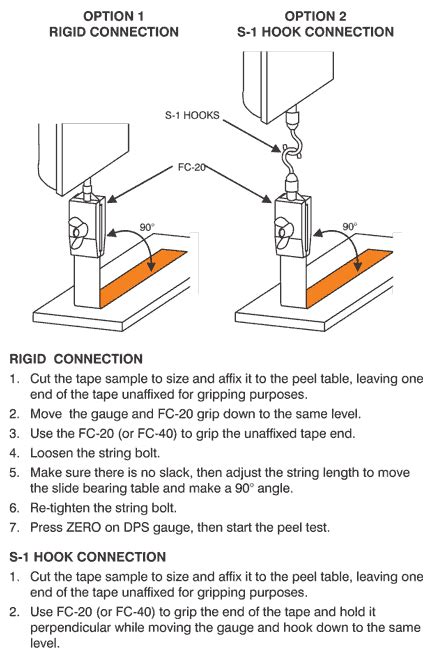 OPTION 1
RIGID CONNECTION

OPTION 2
S-1 HOOK CONNECTION

S-1 HOOKS

FC-20

90°

90°

RIGID CONNECTION

1. Cut the tape sample to size and affix it to the peel table, leaving one end of the tape unaffixed for gripping purposes.
2. Move the gauge and FC-20 grip down to the same level.
3. Use the FC-20 (or FC-40) to grip the unaffixed tape end.
4. Loosen the string bolt.
5. Make sure there is no slack, then adjust the string length to move the slide bearing table and make a 90° angle.
6. Re-tighten the string bolt.
7. Press ZERO on DPS gauge, then start the peel test.

S-1 HOOK CONNECTION

1. Cut the tape sample to size and affix it to the peel table, leaving one end of the tape unaffixed for gripping purposes.
2. Use FC-20 (or FC-40) to grip the end of the tape and hold it perpendicular while moving the gauge and hook down to the same level.