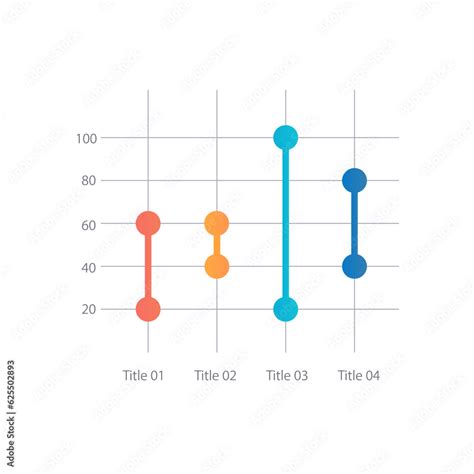 100
80
60
40
20

Title 01 Title 02 Title 03 Title 04

Adobe Stock | #625502893