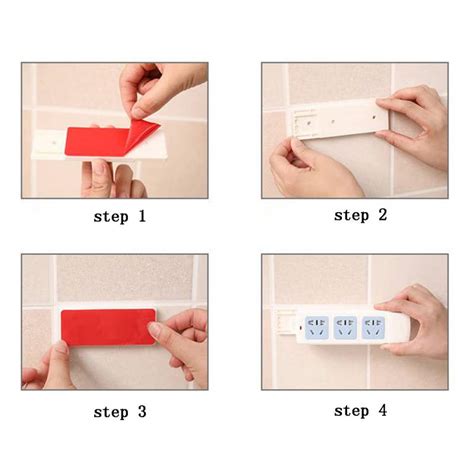 step 1

step 2

step 3

step 4