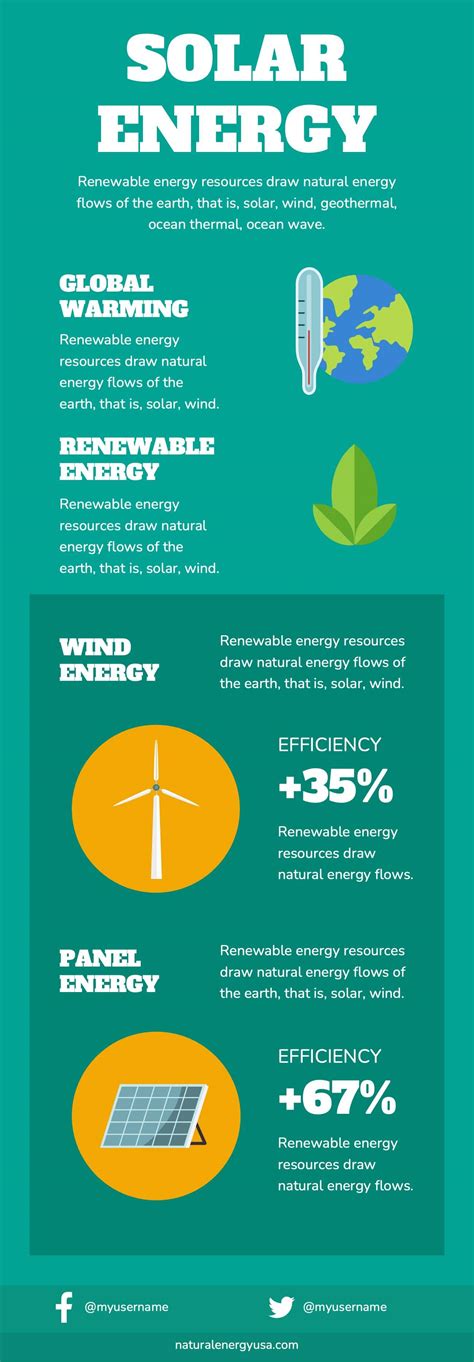 SOLAR ENERGY

Renewable energy resources draw natural energy flows of the earth, that is, solar, wind, geothermal, ocean thermal, ocean wave.

GLOBAL WARMING

Renewable energy resources draw natural energy flows of the earth, that is, solar, wind.

RENEWABLE ENERGY

Renewable energy resources draw natural energy flows of the earth, that is, solar, wind.

WIND ENERGY

Renewable energy resources draw natural energy flows of the earth, that is, solar, wind.

EFFICIENCY

+35%

Renewable energy resources draw natural energy flows.

PANEL ENERGY

Renewable energy resources draw natural energy flows of the earth, that is, solar, wind.

EFFICIENCY

+67%

Renewable energy resources draw natural energy flows.

@myusername

@myusername

naturalenergyusa.com