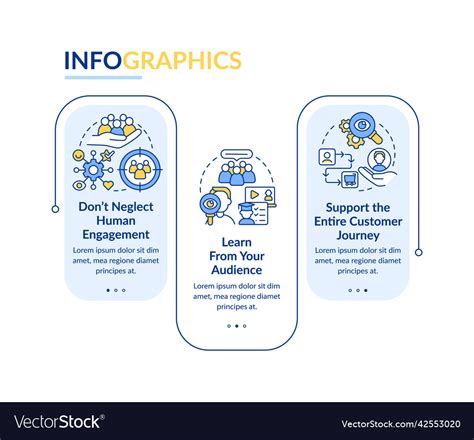 INFOGRAPHICS

Don't Neglect Human Engagement

Lorem ipsum dolor sit dim amet, mea regione diamet principes at.

Learn From Your Audience

Lorem ipsum dolor sit dim amet, mea regione diamet principes at.

Support the Entire Customer Journey

Lorem ipsum dolor sit dim amet, mea regione diamet principes at.

VectorStock®

VectorStock.com/42553020