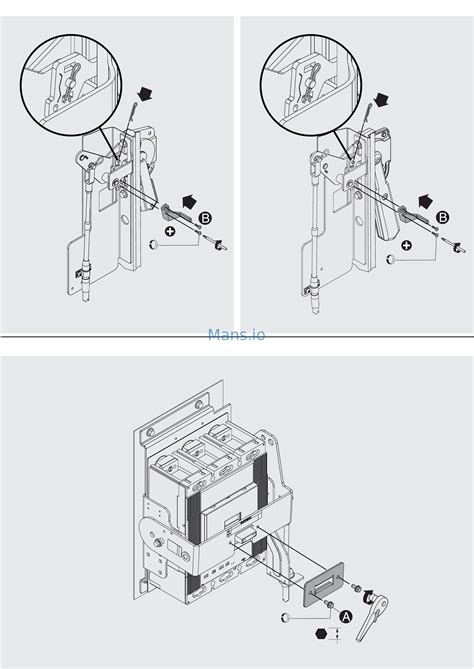 B

B

Mans.io

A