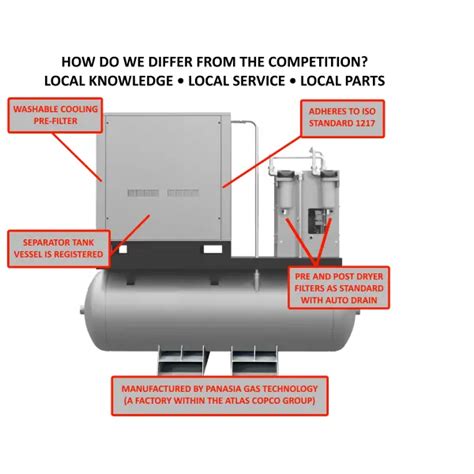 HOW DO WE DIFFER FROM THE COMPETITION?
LOCAL KNOWLEDGE • LOCAL SERVICE • LOCAL PARTS

WASHABLE COOLING PRE-FILTER

ADHERES TO ISO STANDARD 1217

SEPARATOR TANK VESSEL IS REGISTERED

PRE AND POST DRYER FILTERS AS STANDARD WITH AUTO DRAIN

MANUFACTURED BY PANASIA GAS TECHNOLOGY (A FACTORY WITHIN THE ATLAS COPCO GROUP)