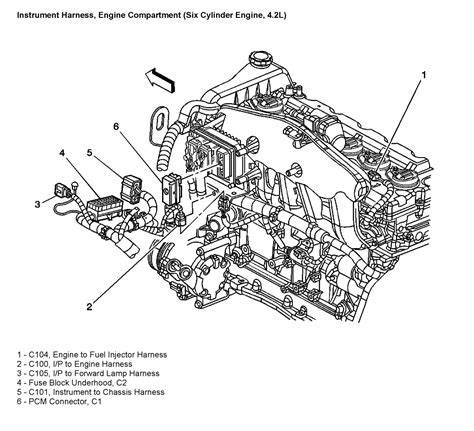 Instrument Harness, Engine Compartment (Six Cylinder Engine, 4.2L)

1
6
4
5
3
2

1 - C104, Engine to Fuel Injector Harness
2 - C100, I/P to Engine Harness
3 - C105, I/P to Forward Lamp Harness
4 - Fuse Block Underhood, C2
5 - C101, Instrument to Chassis Harness
6 - PCM Connector, C1